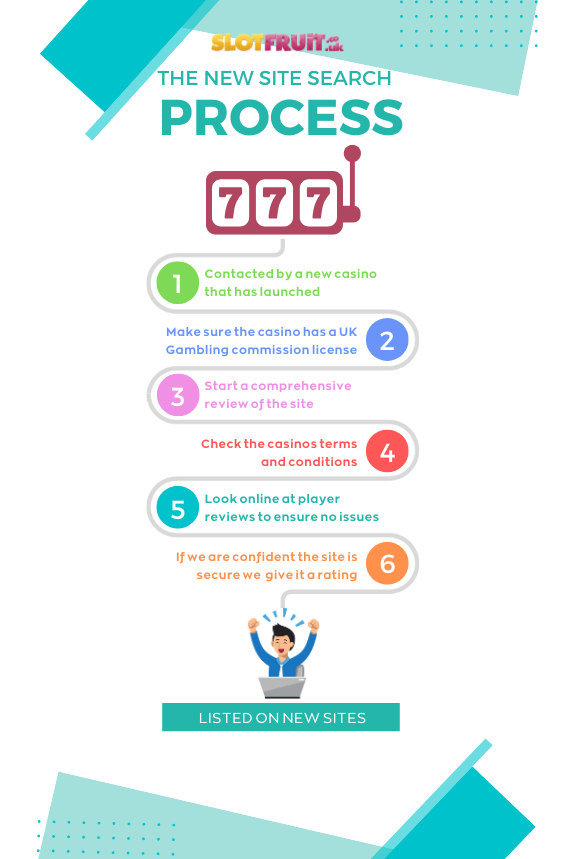 SLOTFRUIT.co.uk

THE NEW SITE SEARCH

PROCESS

777

1 Contacted by a new casino that has launched

Make sure the casino has a UK Gambling commission license 2

3 Start a comprehensive review of the site

Check the casinos terms and conditions 4

5 Look online at player reviews to ensure no issues

If we are confident the site is secure we give it a rating 6

LISTED ON NEW SITES